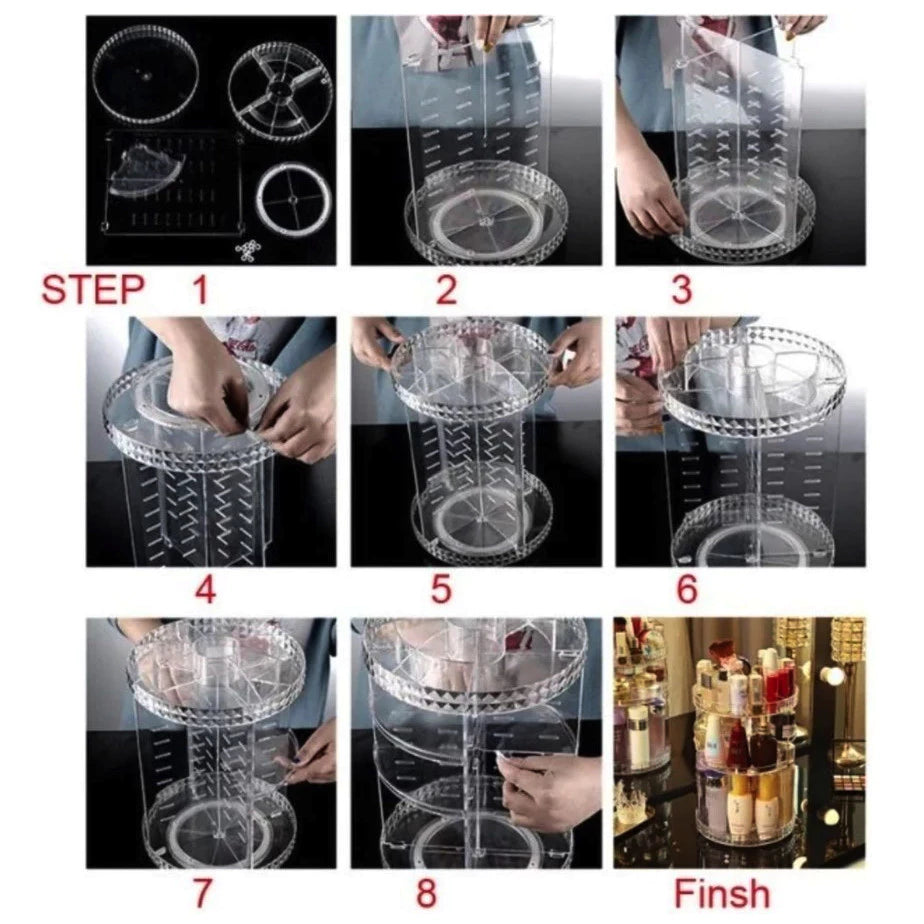 STEP 1

2

3

4

5

6

7

8

Finsh